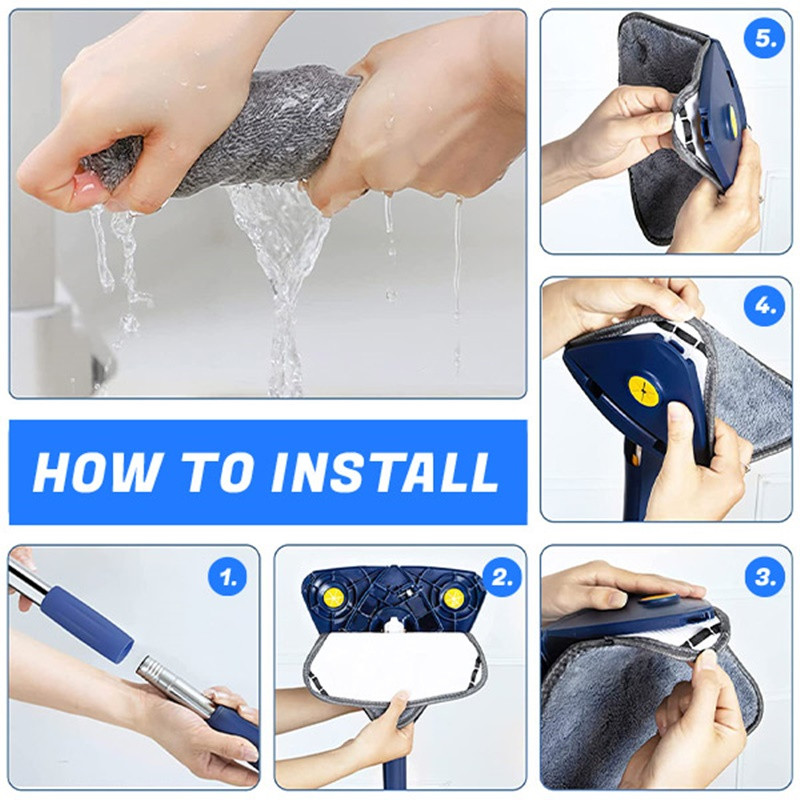 5.

4.

HOW TO INSTALL

1.

2.

3.